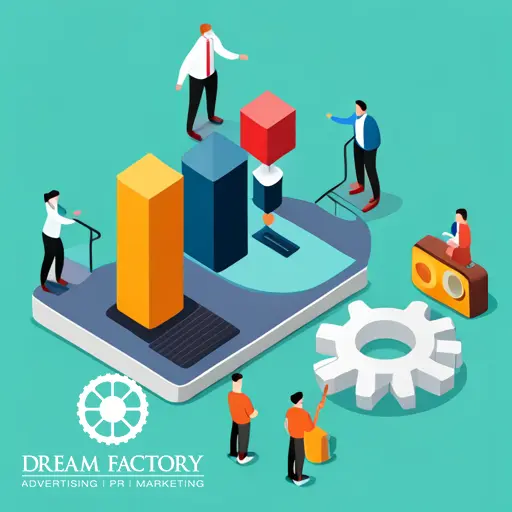 DREAM FACTORY
ADVERTISING | PR | MARKETING